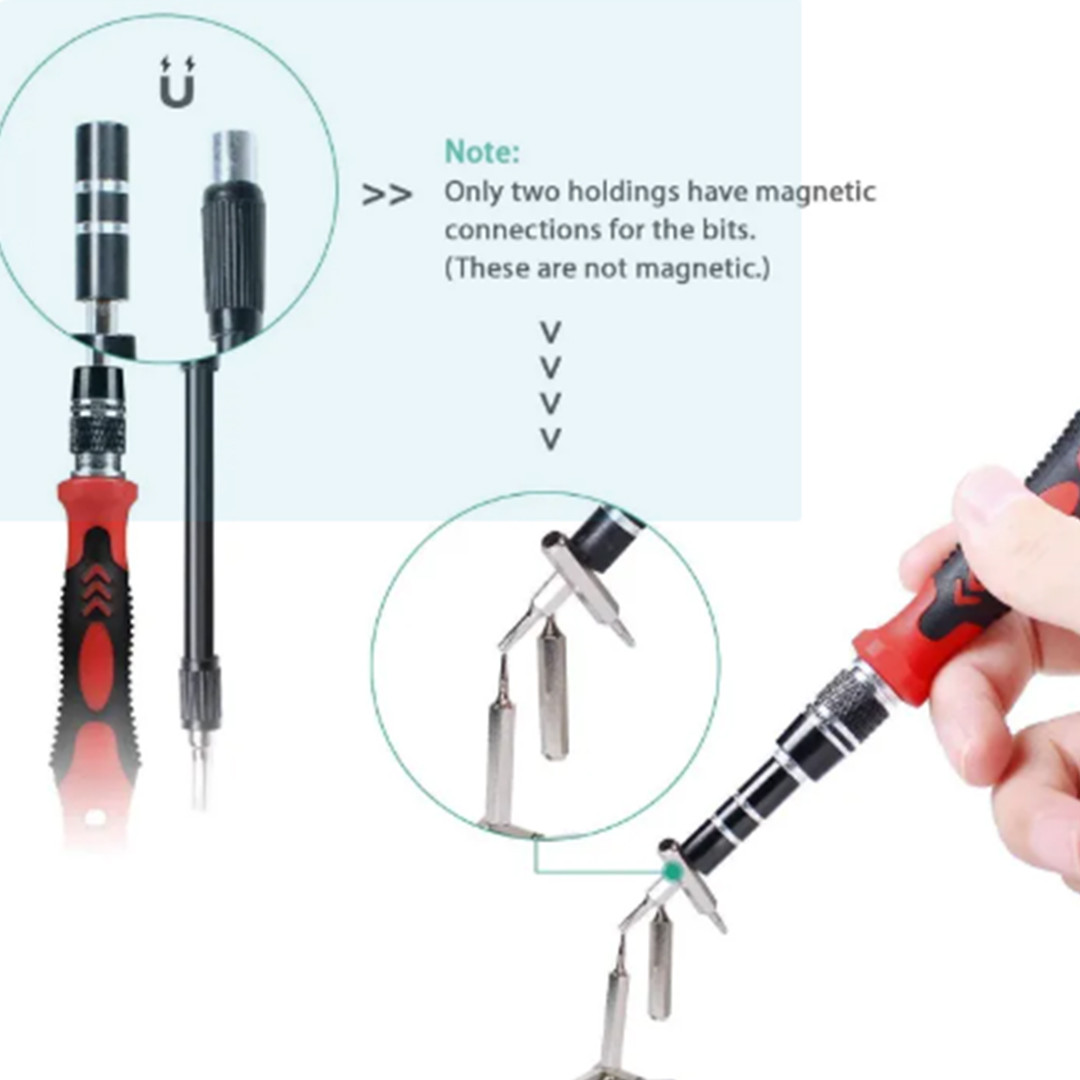 >>

Note:
Only two holdings have magnetic connections for the bits.
(These are not magnetic.)

v
v
v
v